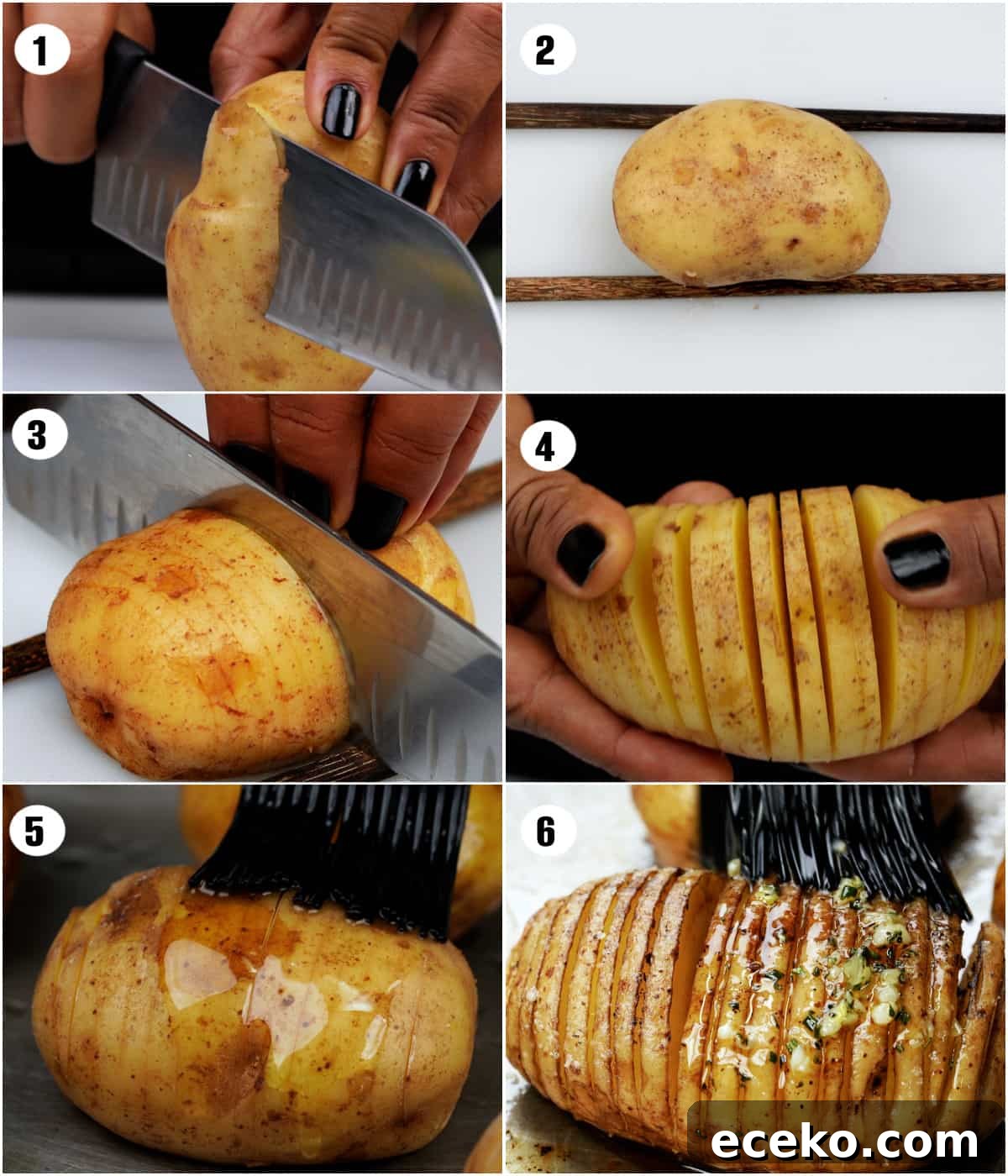 1
2
3
4
5
6
eceko.com