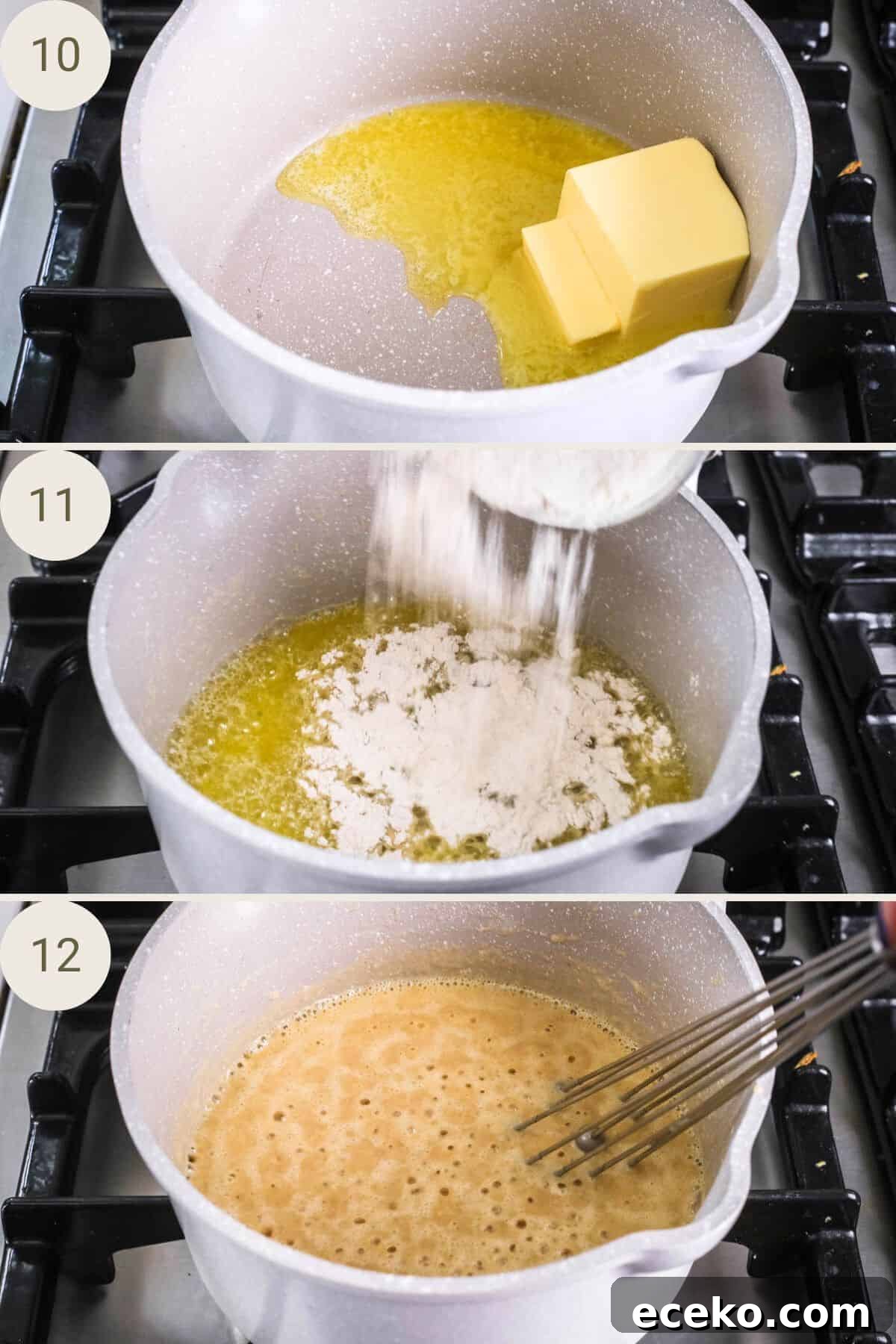 10

11

12

eceko.com