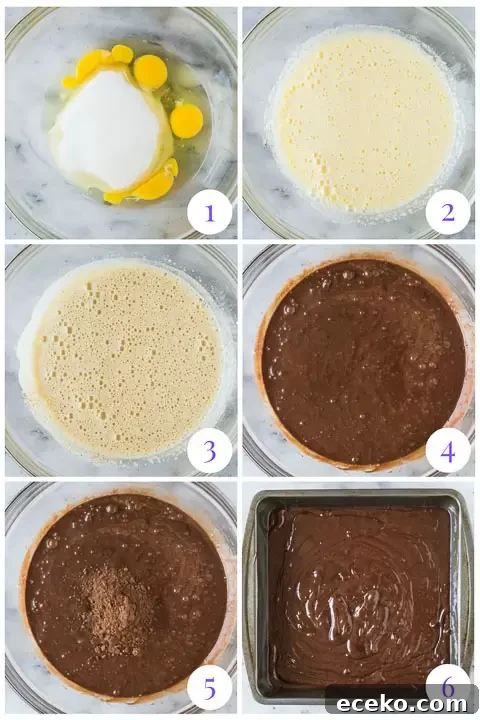 1
2
3
4
5
6
eceko.com