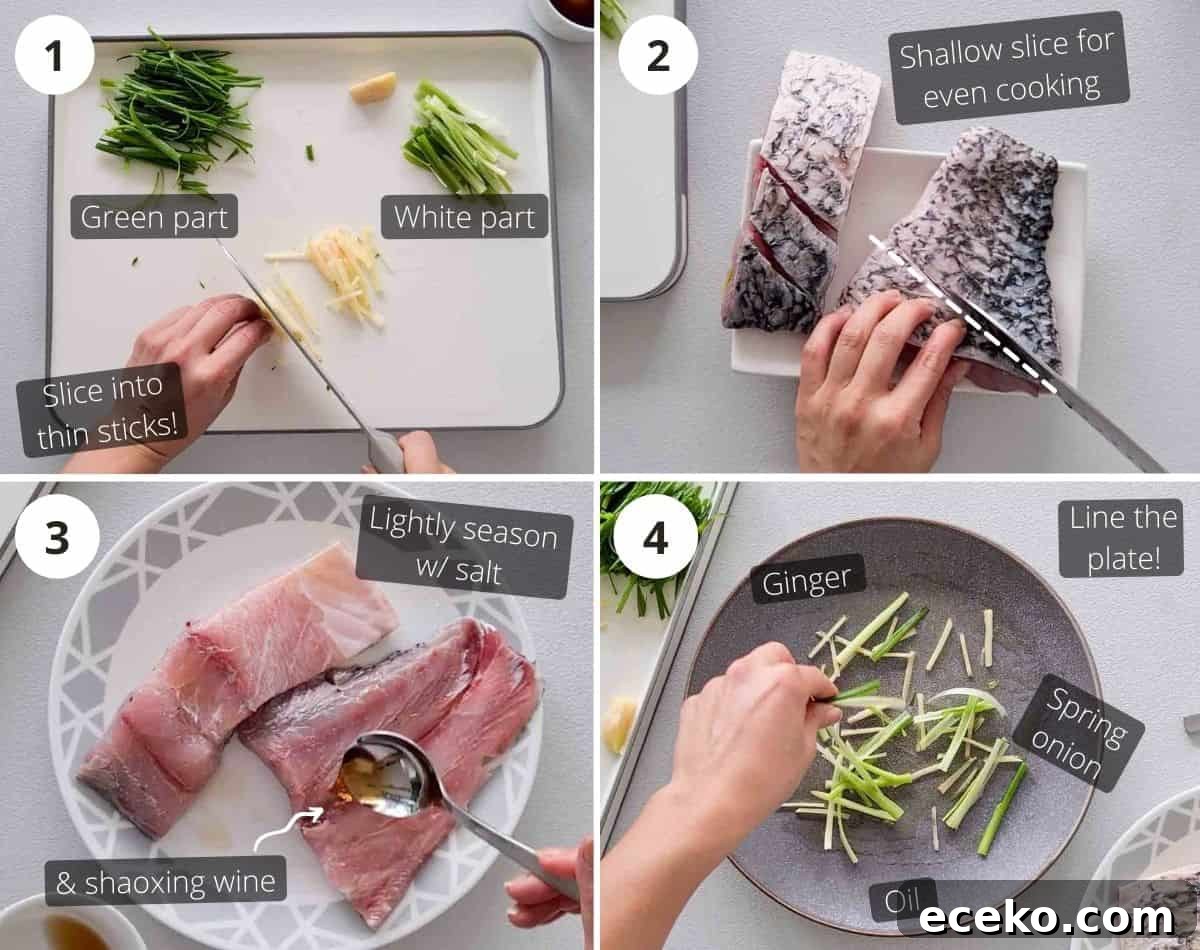 1

Green part

White part

Slice into thin sticks!

2

Shallow slice for even cooking

3

Lightly season w/ salt

& shaoxing wine

4

Line the plate!

Ginger

Spring onion

Oil

eceko.com