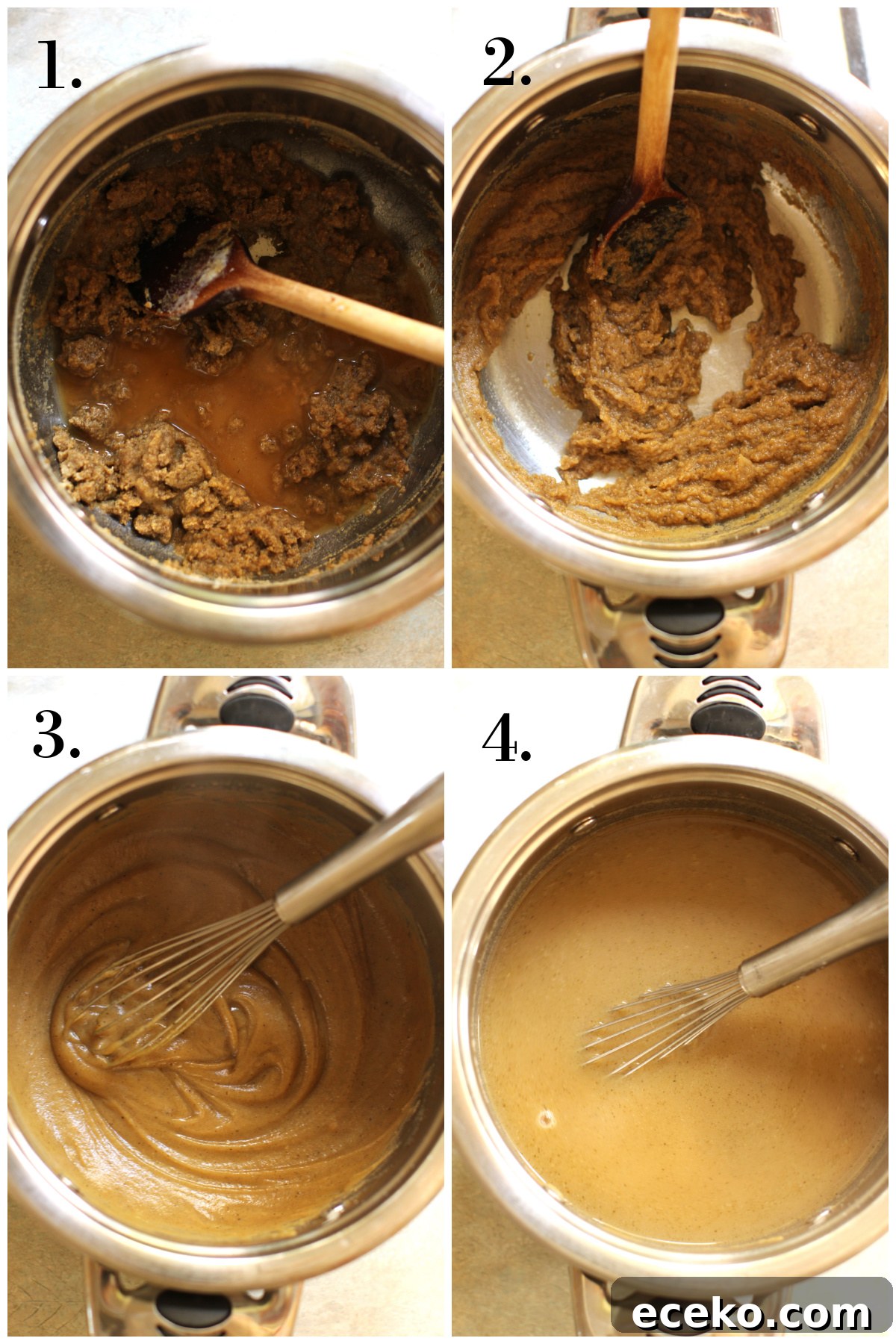 1.

2.

3.

4.

eceko.com