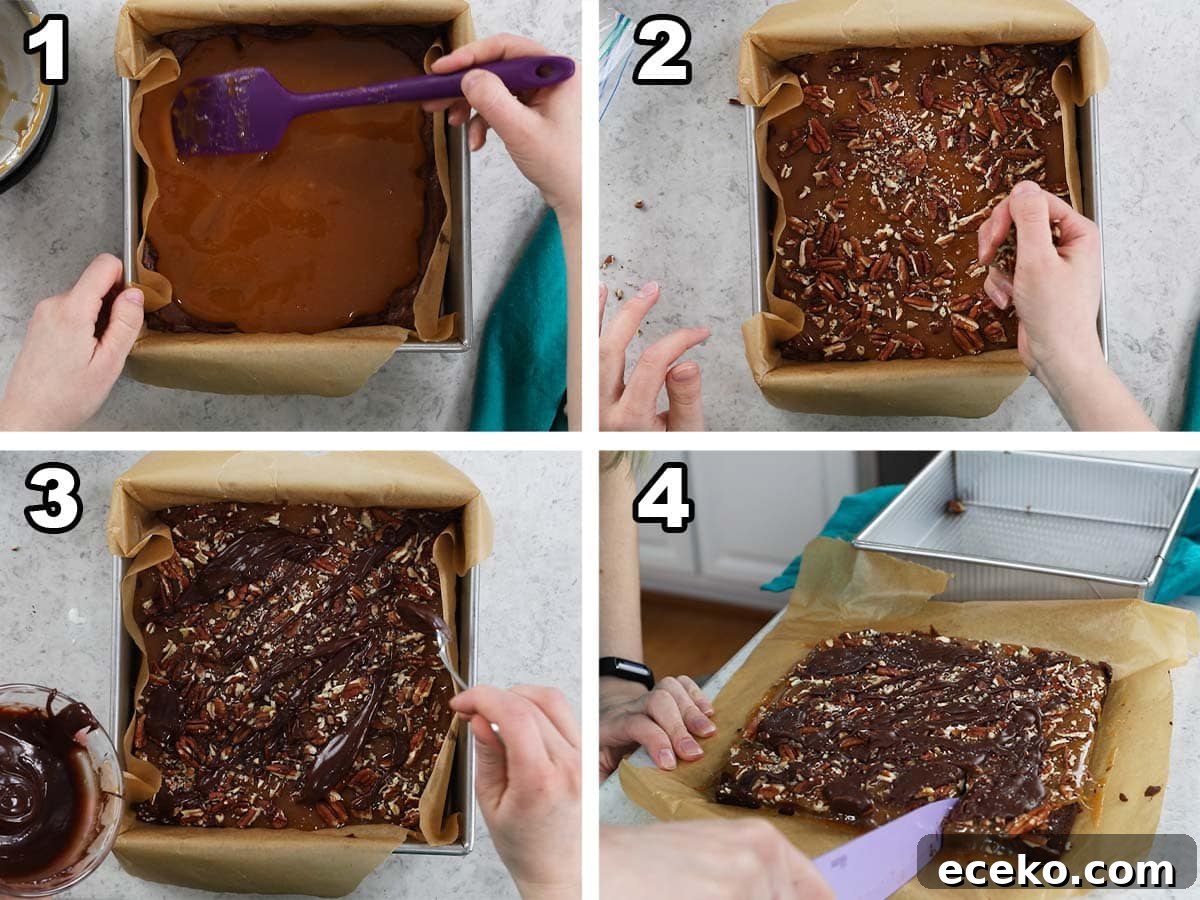 1

2

3

4

eceko.com