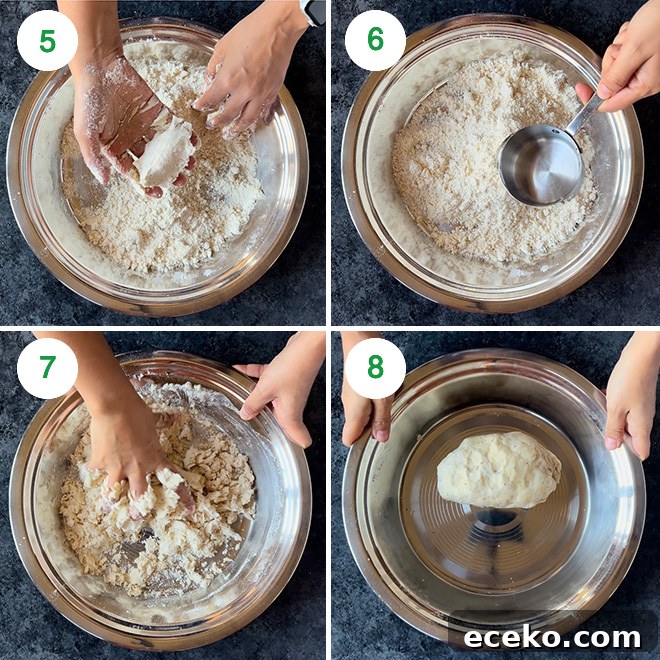 5

6

7

8

eceko.com